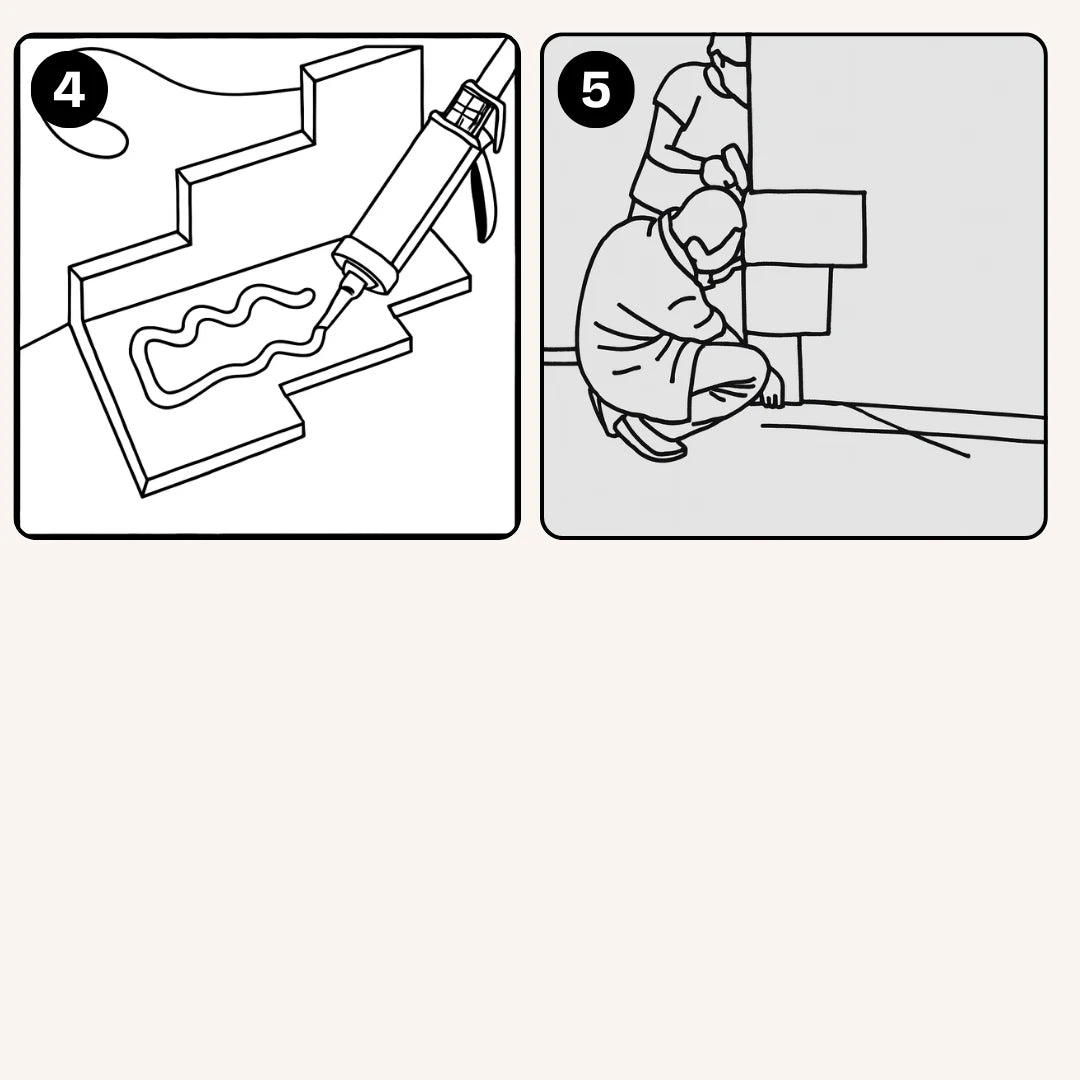 4

5