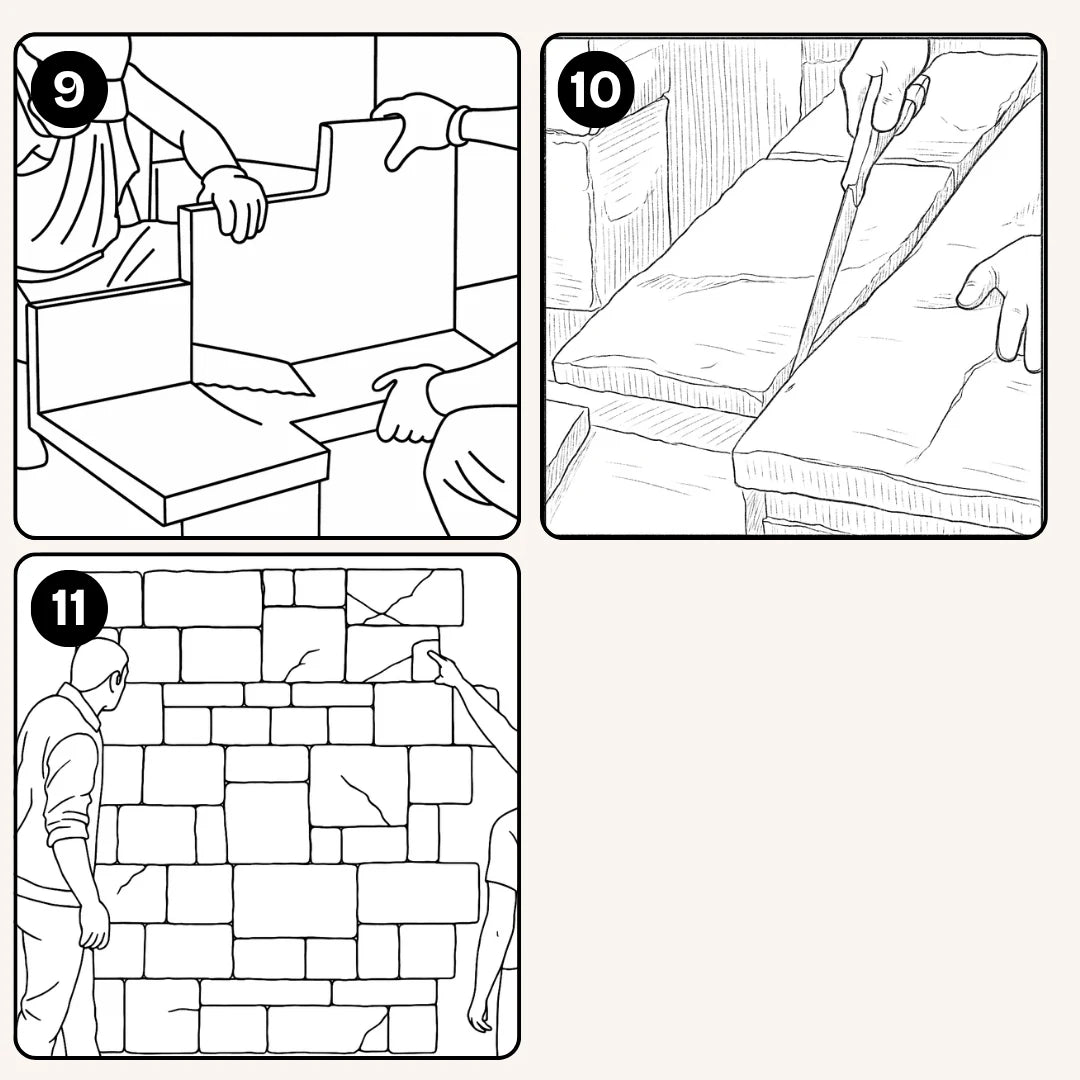 9

10

11