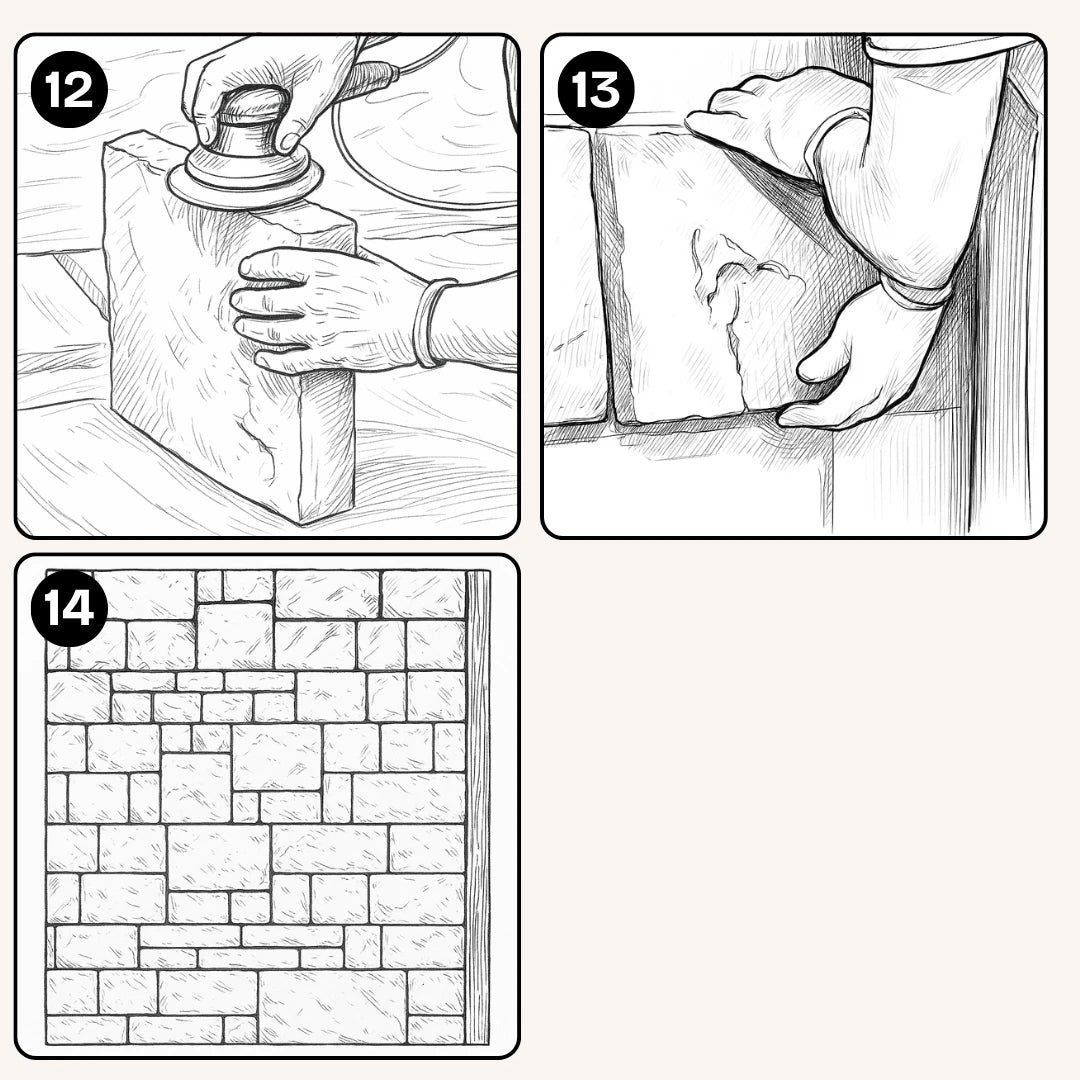 12

13

14