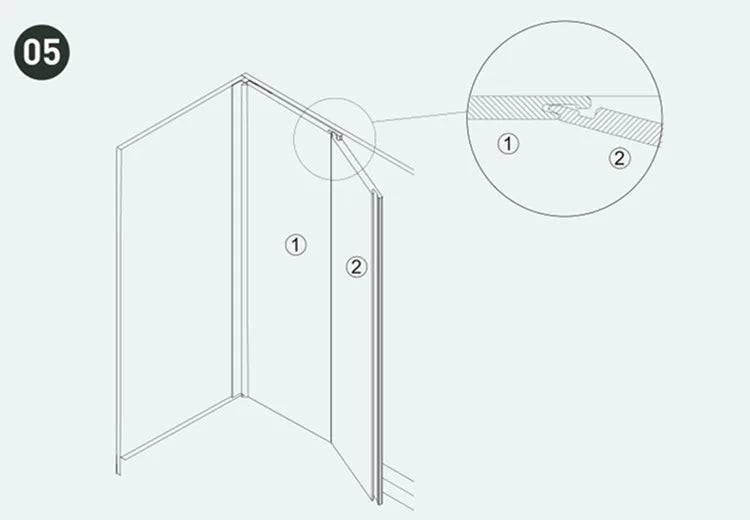 05

①

②

①

②