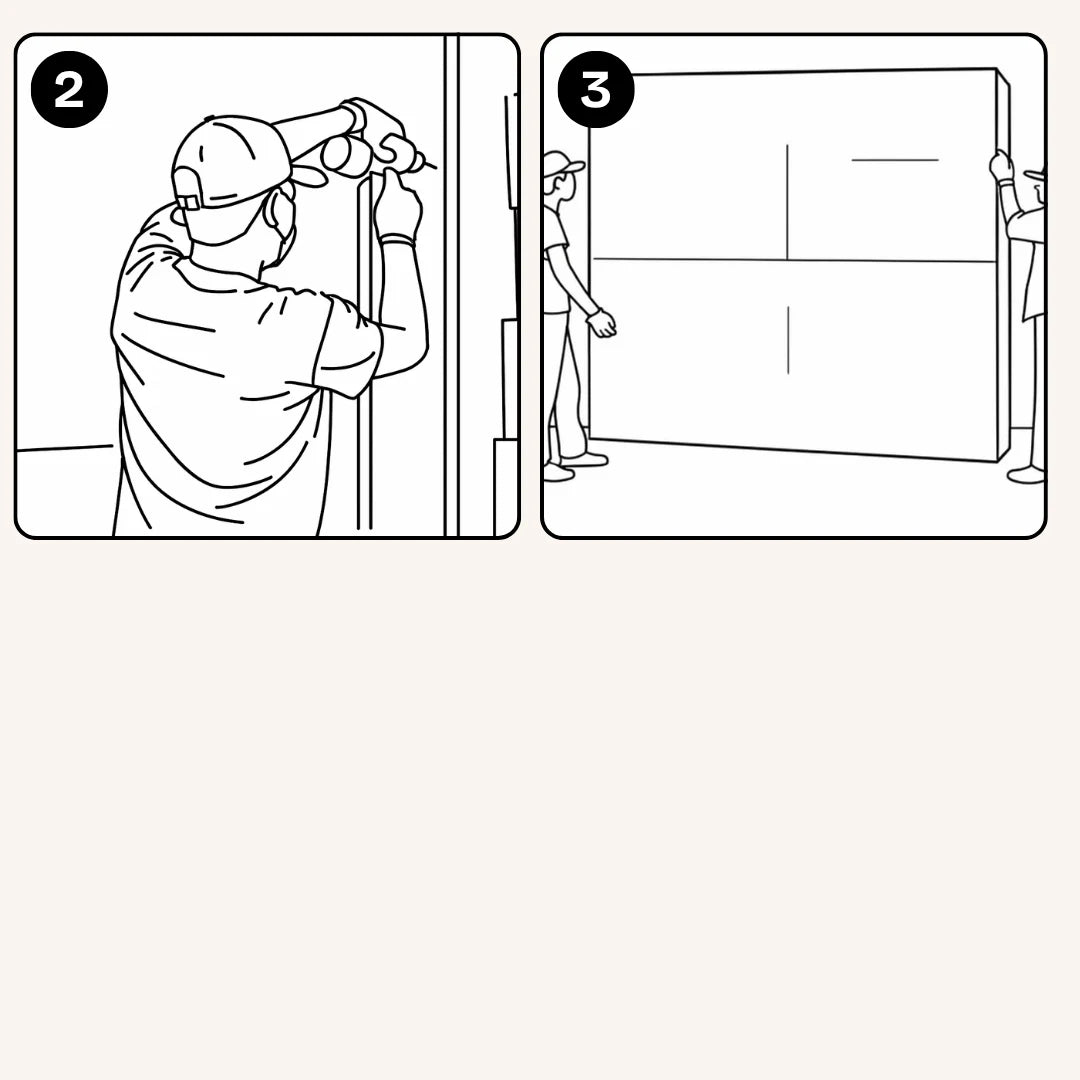 2

3