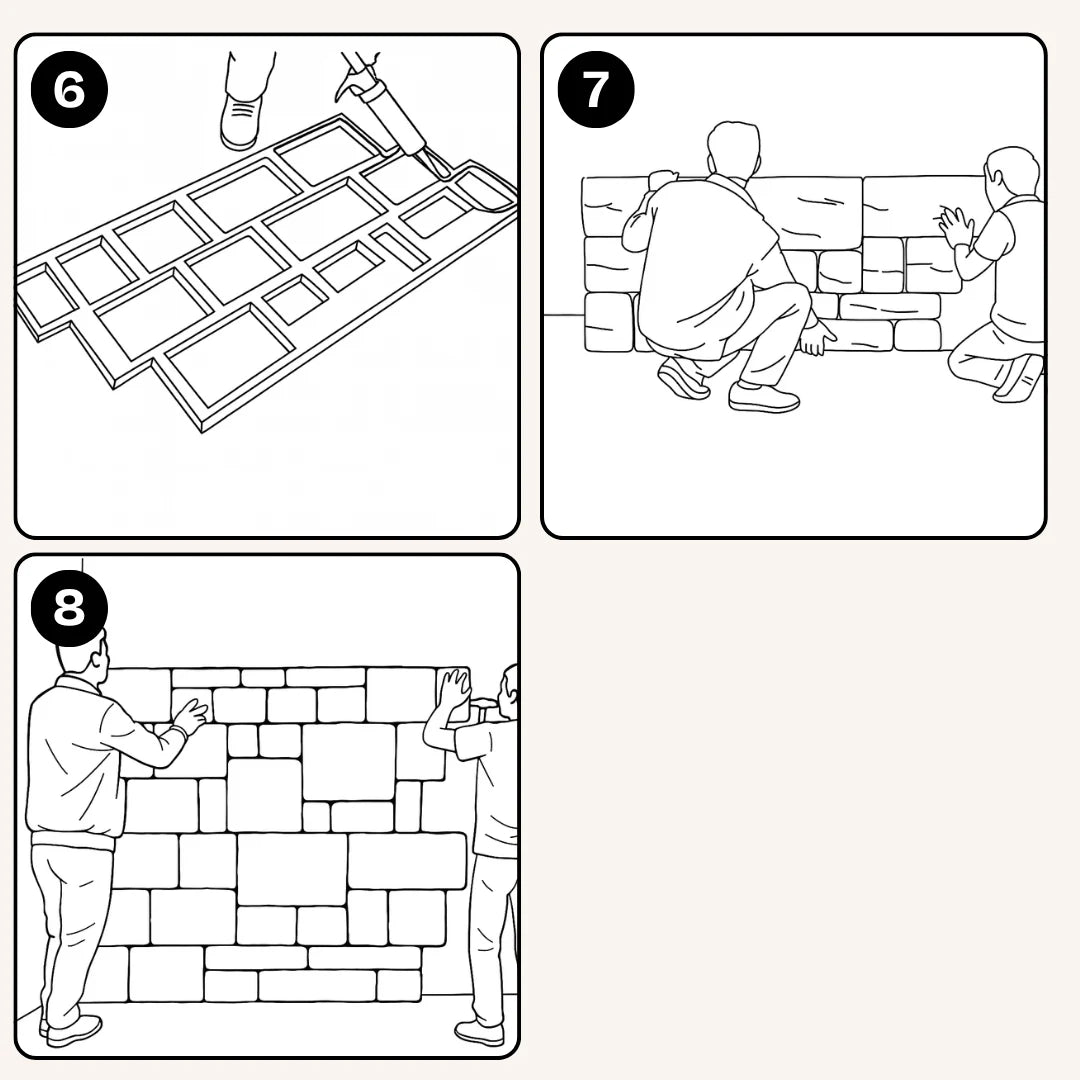 6

7

8