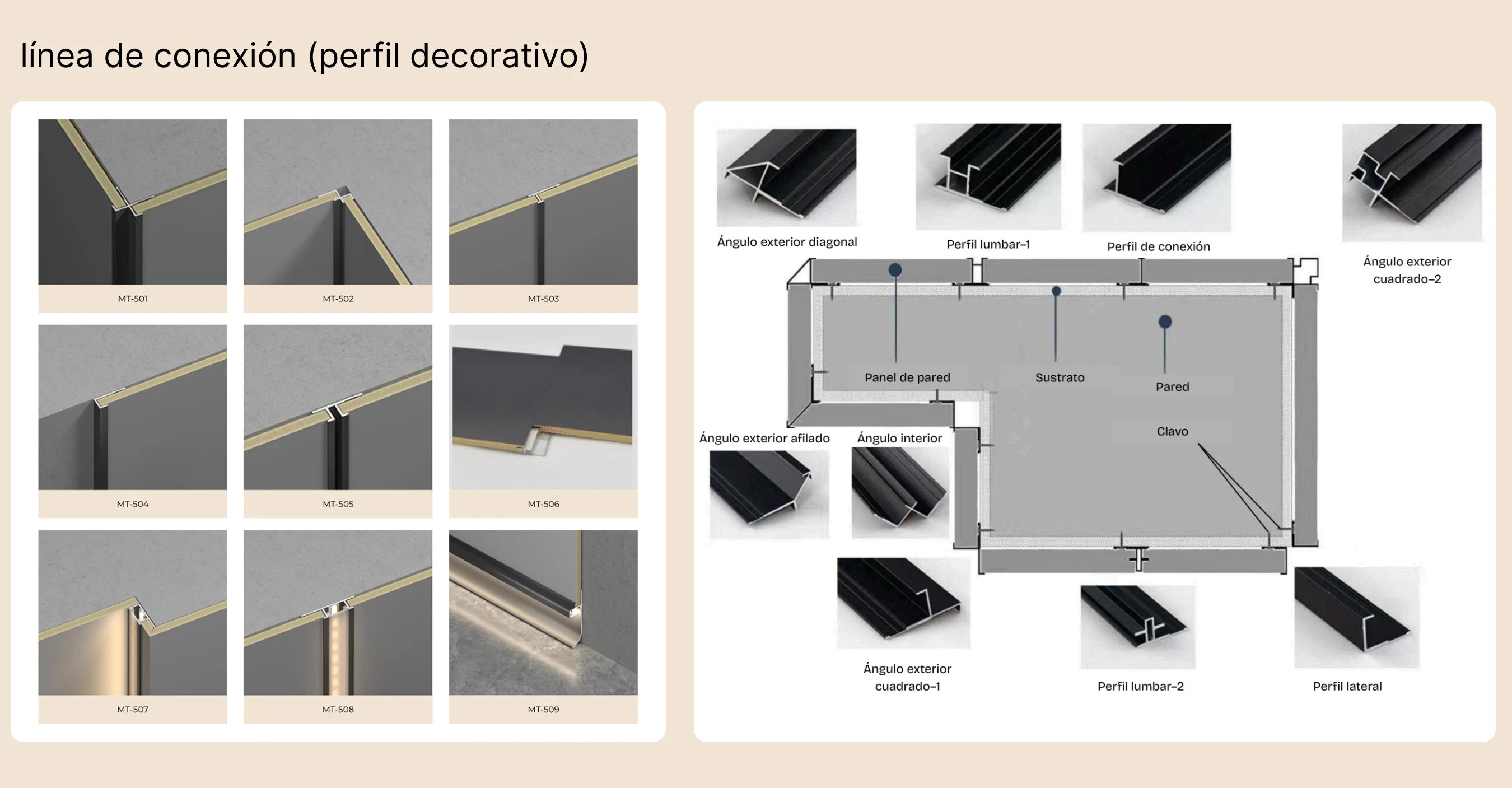 línea de conexión (perfil decorativo)

MT-501

MT-502

MT-503

MT-504

MT-505

MT-506

MT-507

MT-508

MT-509

Ángulo exterior diagonal

Perfil lumbar-1

Perfil de conexión

Ángulo exterior cuadrado-2

Panel de pared

Sustrato

Pared

Clavo

Ángulo exterior afilado

Ángulo interior

Ángulo exterior cuadrado-1

Perfil lumbar-2

Perfil lateral